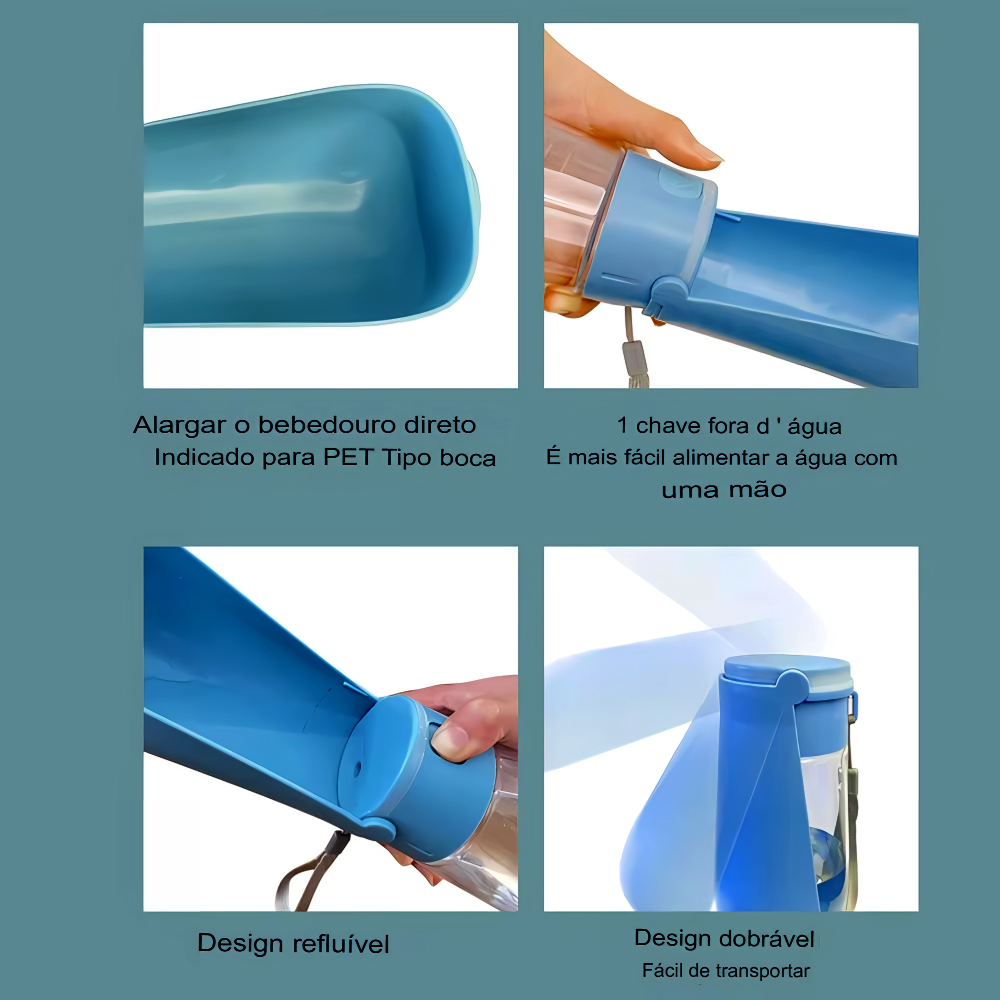 Alargar o bebedouro direto
Indicado para PET Tipo boca

1 chave fora d ' água
É mais fácil alimentar a água com uma mão

Design refluível

Design dobrável
Fácil de transportar