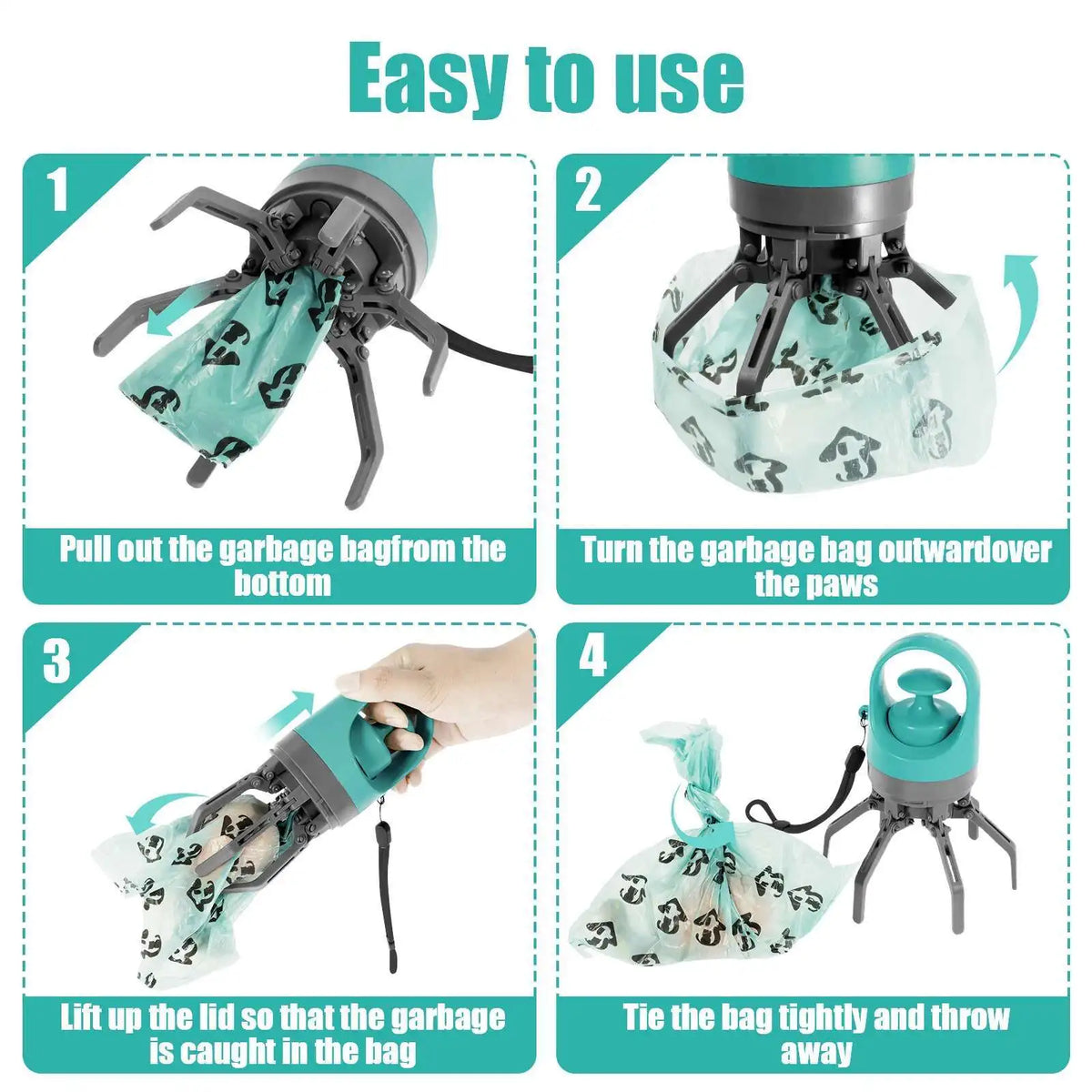 Easy to use

1

Pull out the garbage bagfrom the bottom

2

Turn the garbage bag outwardover the paws

3

Lift up the lid so that the garbage is caught in the bag

4

Tie the bag tightly and throw away