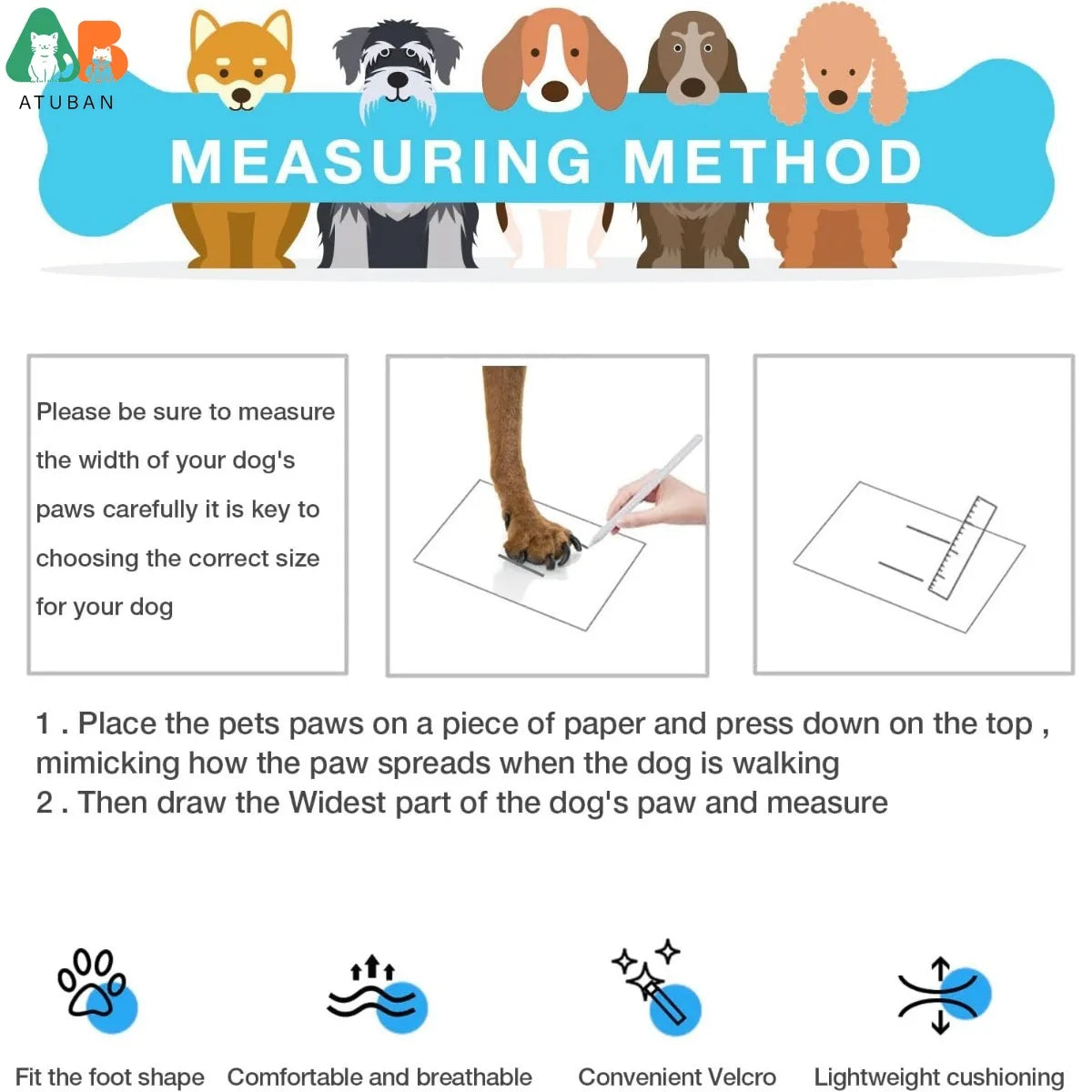 ATUBAN

MEASURING METHOD

Please be sure to measure the width of your dog's paws carefully it is key to choosing the correct size for your dog

1 . Place the pets paws on a piece of paper and press down on the top , mimicking how the paw spreads when the dog is walking
2 . Then draw the Widest part of the dog's paw and measure

Fit the foot shape

Comfortable and breathable

Convenient Velcro

Lightweight cushioning