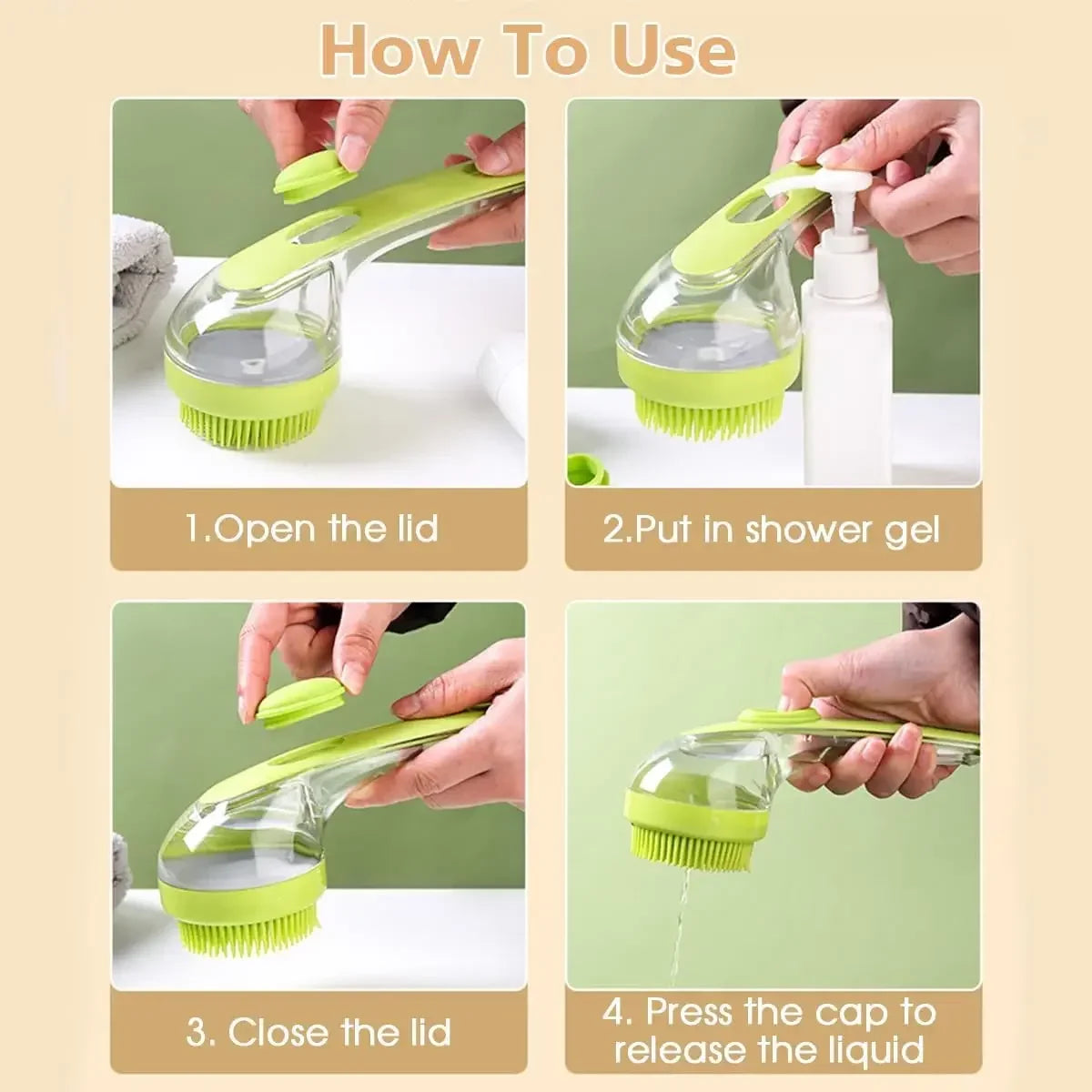 How To Use

1.Open the lid

2.Put in shower gel

3. Close the lid

4. Press the cap to release the liquid