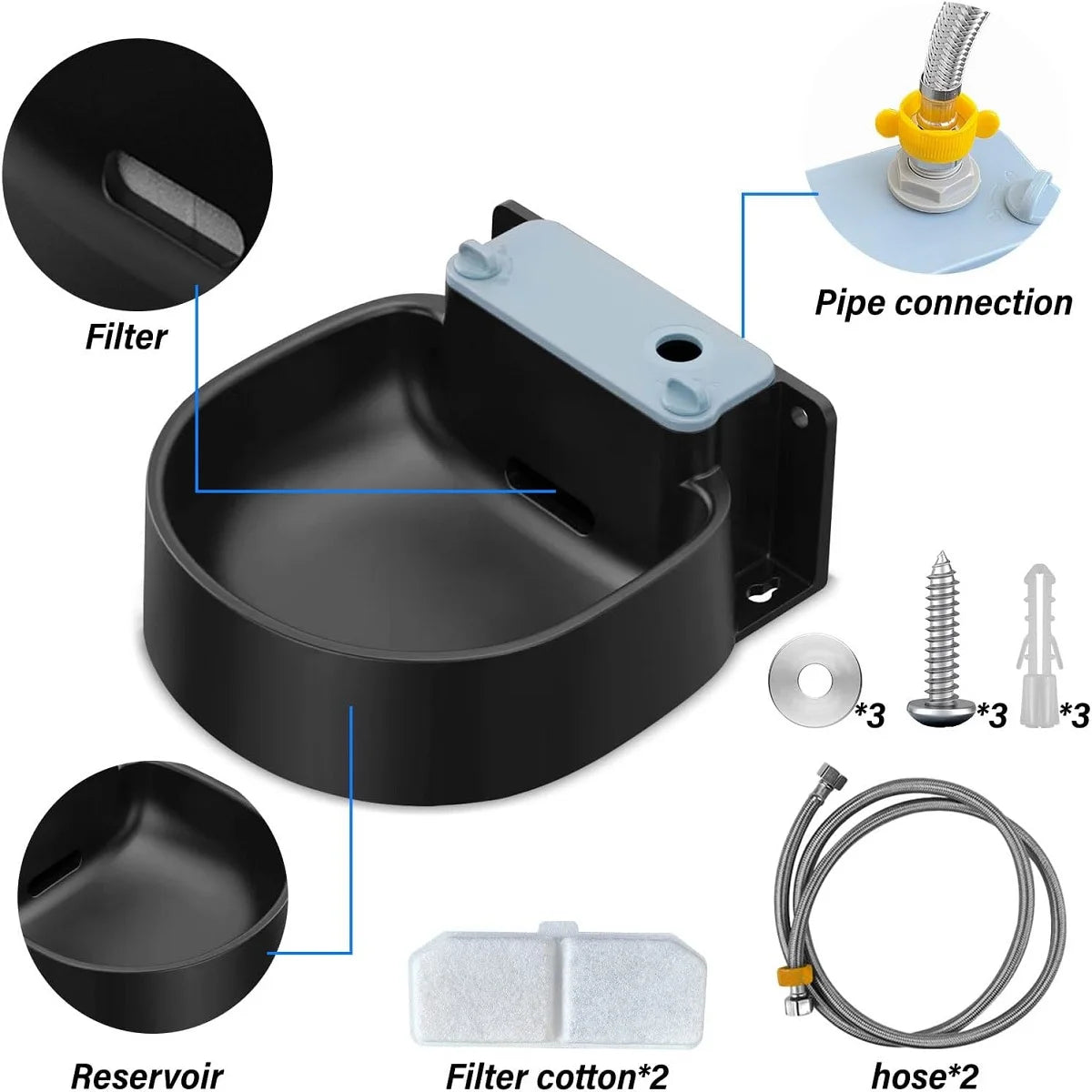 Filter

Pipe connection

*3

*3

*3

Reservoir

Filter cotton*2

hose*2