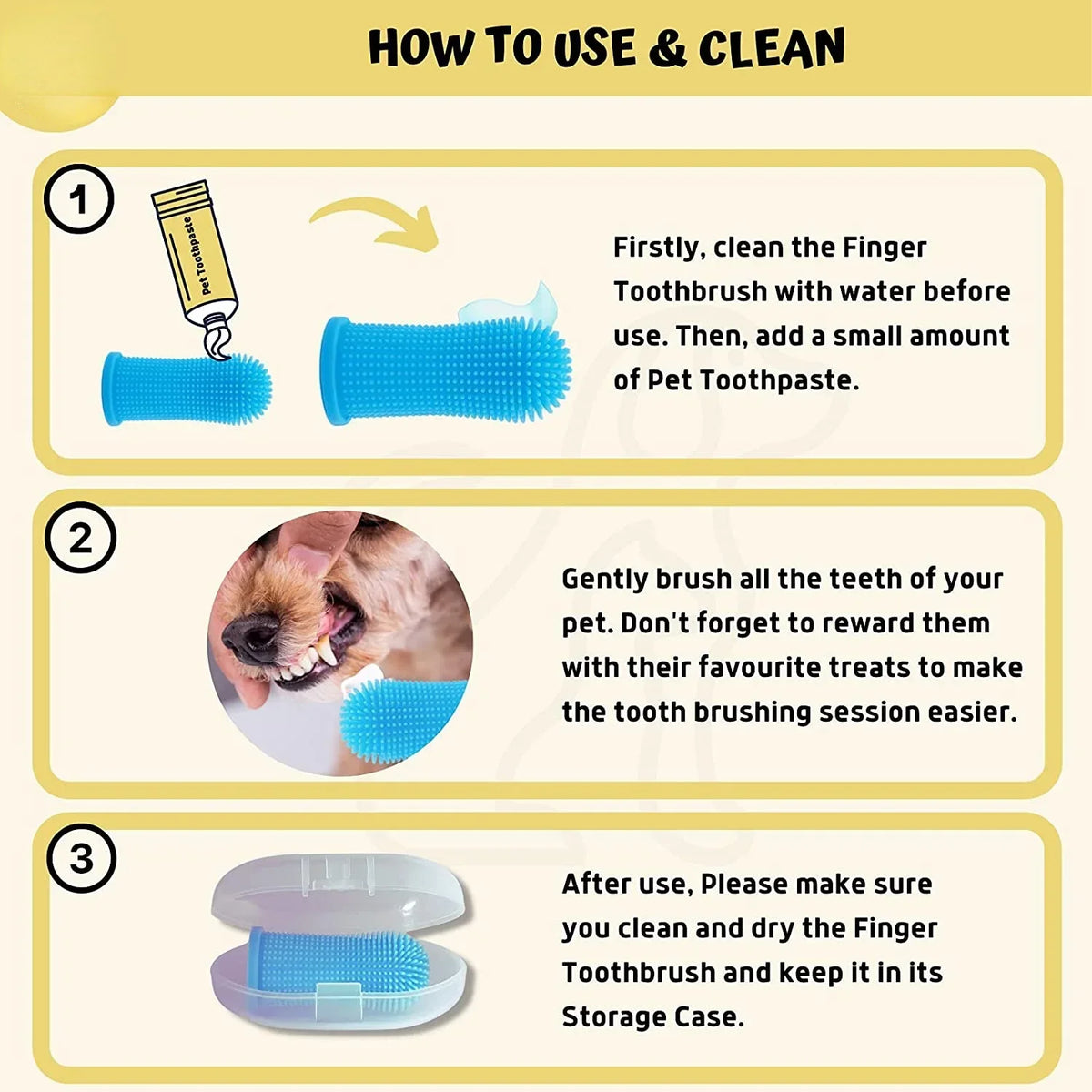 HOW TO USE & CLEAN

1

Pet Toothpaste

Firstly, clean the Finger Toothbrush with water before use. Then, add a small amount of Pet Toothpaste.

2

Gently brush all the teeth of your pet. Don't forget to reward them with their favourite treats to make the tooth brushing session easier.

3

After use, Please make sure you clean and dry the Finger Toothbrush and keep it in its Storage Case.