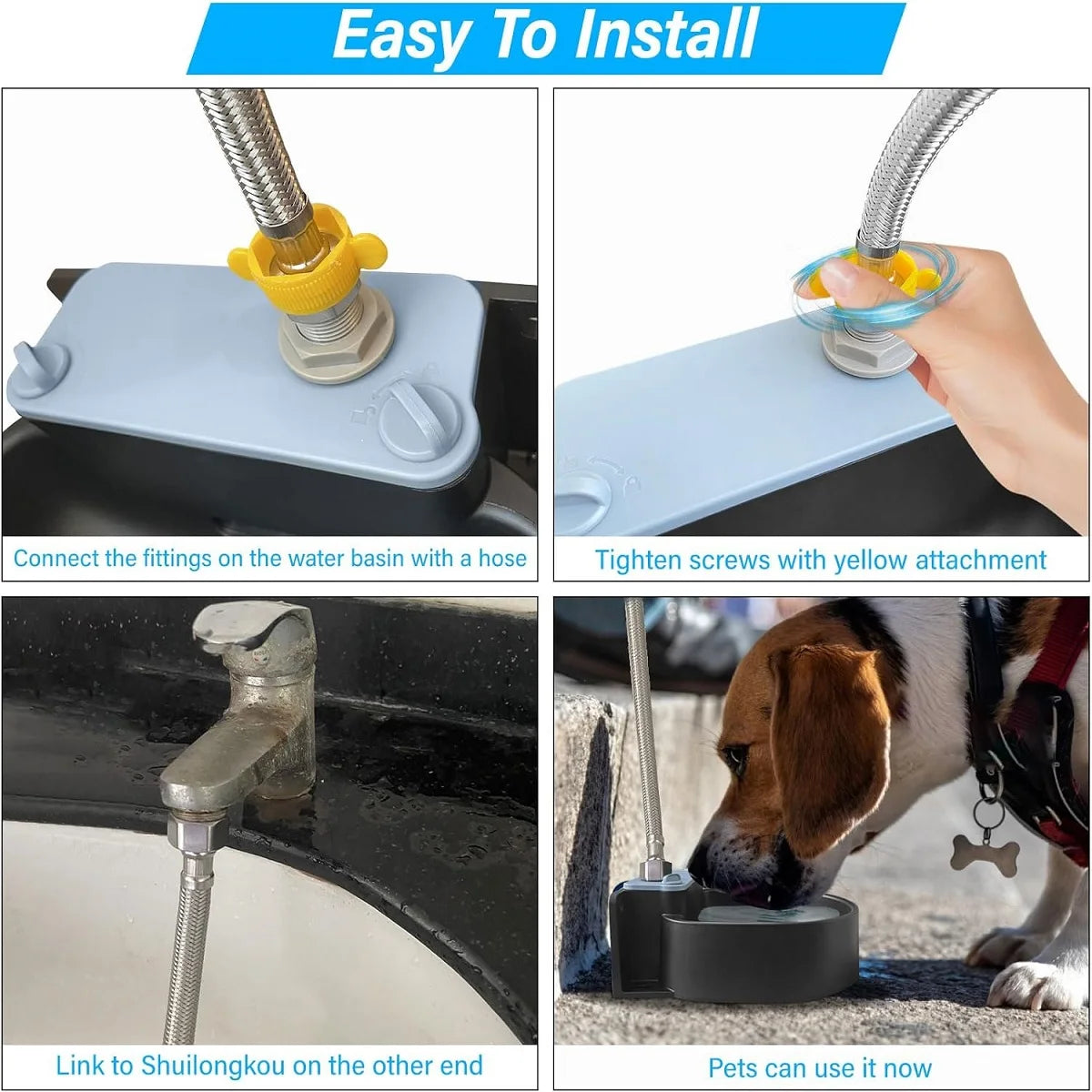 Easy To Install

Connect the fittings on the water basin with a hose

Tighten screws with yellow attachment

Link to Shuilongkou on the other end

Pets can use it now