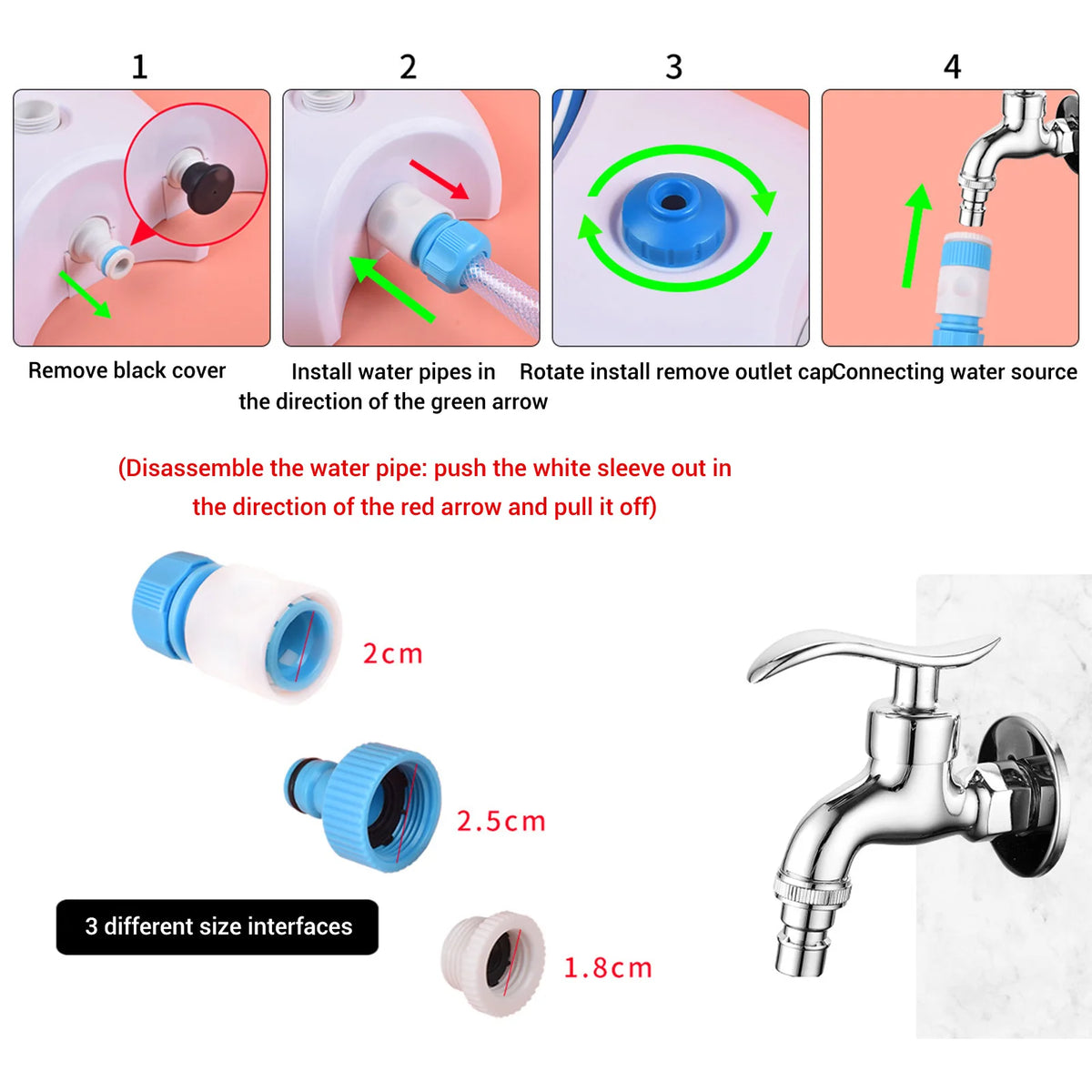 1

Remove black cover

2

Install water pipes in the direction of the green arrow

3

Rotate install remove outlet cap

4

Connecting water source

(Disassemble the water pipe: push the white sleeve out in the direction of the red arrow and pull it off)

2cm

2.5cm

3 different size interfaces

1.8cm